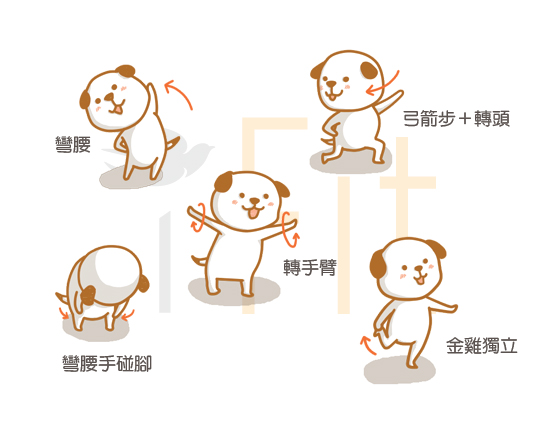 彎腰

弓箭步＋轉頭

轉手臂

彎腰手碰腳

金雞獨立