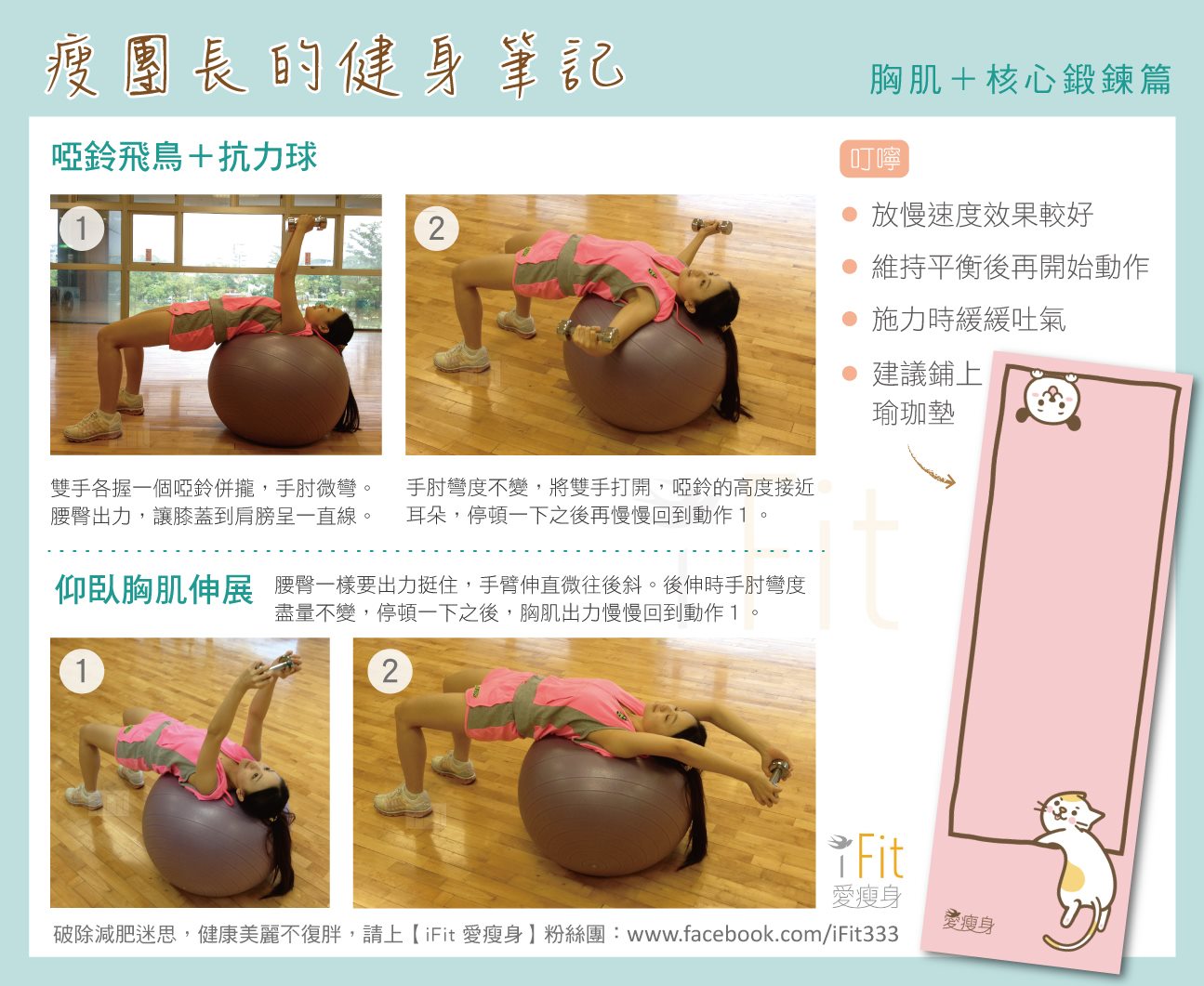 瘦團長的健身筆記

胸肌＋核心鍛鍊篇

啞鈴飛鳥＋抗力球

1

2

雙手各握一個啞鈴併攏，手肘微彎。腰臀出力，讓膝蓋到肩膀呈一直線。

手肘彎度不變，將雙手打開，啞鈴的高度接近耳朵，停頓一下之後再慢慢回到動作 1 。

仰臥胸肌伸展

腰臀一樣要出力挺住，手臂伸直微往後斜。後伸時手肘彎度盡量不變，停頓一下之後，胸肌出力慢慢回到動作 1 。

1

2

叮嚀

放慢速度效果較好

維持平衡後再開始動作

施力時緩緩吐氣

建議鋪上瑜珈墊

iFit

iFit 愛瘦身

愛瘦身

破除減肥迷思，健康美麗不復胖，請上【 iFit 愛瘦身 】粉絲團：www.facebook.com/iFit333