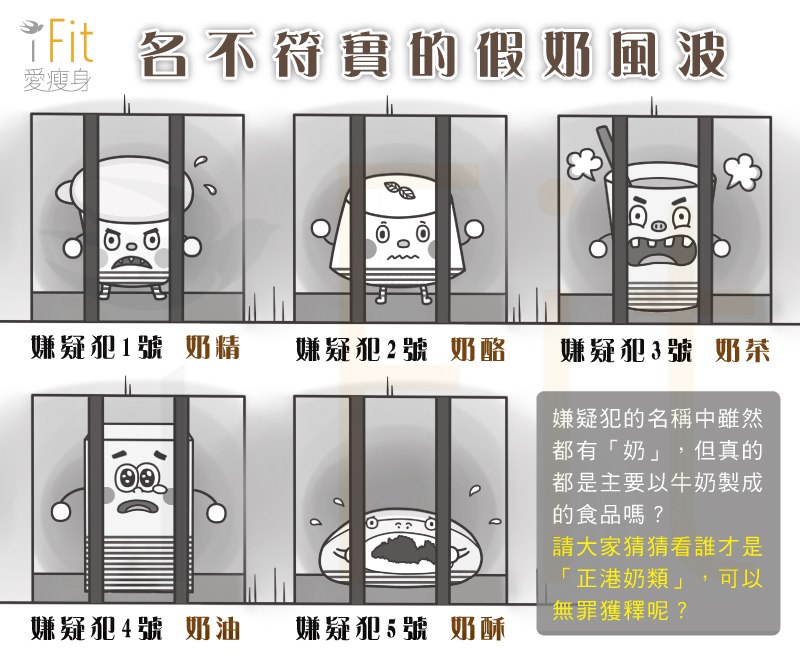 iFit
愛瘦身

名不符實的假奶風波

嫌疑犯1號 奶精

嫌疑犯2號 奶酪

嫌疑犯3號 奶茶

嫌疑犯4號 奶油

嫌疑犯5號 奶酥

嫌疑犯的名稱中雖然都有「奶」，但真的都是主要以牛奶製成的食品嗎？
請大家猜猜看誰才是「正港奶類」，可以無罪獲釋呢？