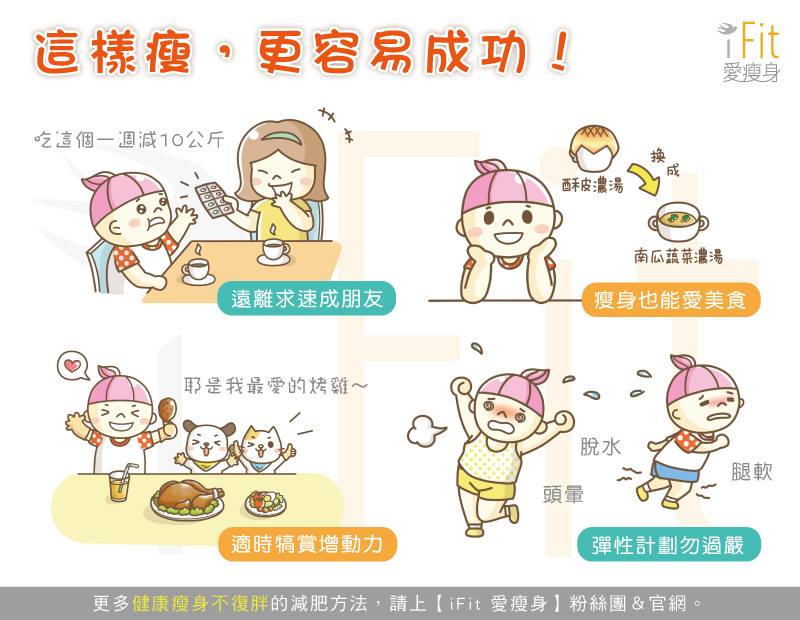 這樣瘦，更容易成功！

iFit
愛瘦身

吃這個一週減10公斤

遠離求速成朋友

酥皮濃湯
換成
南瓜蔬菜濃湯

瘦身也能愛美食

耶是我最愛的烤雞～

適時犒賞增動力

脫水
頭暈
腿軟

彈性計劃勿過嚴

更多健康瘦身不復胖的減肥方法，請上【iFit 愛瘦身】粉絲團＆官網。