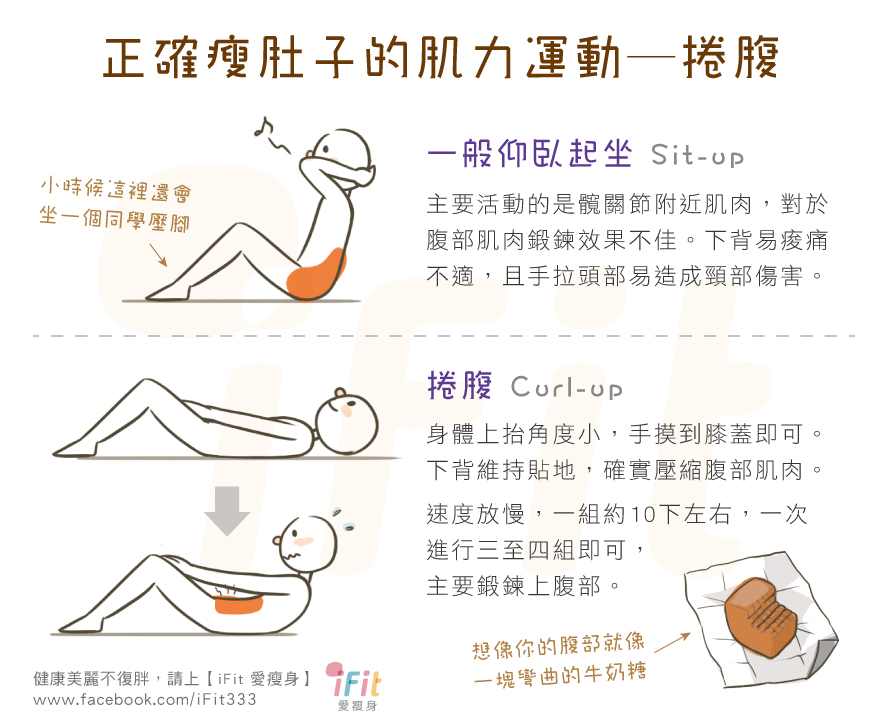 正確瘦肚子的肌力運動—捲腹

小時候這裡還會坐一個同學壓腳

一般仰臥起坐 Sit-up

主要活動的是髖關節附近肌肉，對於腹部肌肉鍛鍊效果不佳。下背易痠痛不適，且手拉頭部易造成頸部傷害。

捲腹 Curl-up

身體上抬角度小，手摸到膝蓋即可。下背維持貼地，確實壓縮腹部肌肉。

速度放慢，一組約10下左右，一次進行三至四組即可，主要鍛鍊上腹部。

想像你的腹部就像一塊彎曲的牛奶糖

健康美麗不復胖，請上【iFit 愛瘦身】
www.facebook.com/iFit333

iFit
愛瘦身