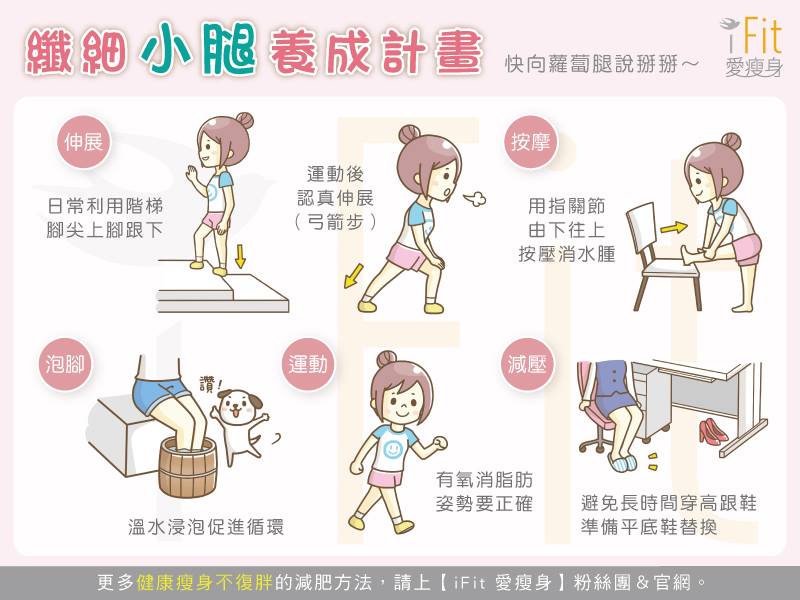 纖細小腿養成計畫

快向蘿蔔腿說掰掰～

iFit
愛瘦身

伸展

日常利用階梯
腳尖上腳跟下

運動後
認真伸展
（弓箭步）

按摩

用指關節
由下往上
按壓消水腫

泡腳

讚！

溫水浸泡促進循環

運動

有氧消脂肪
姿勢要正確

減壓

避免長時間穿高跟鞋
準備平底鞋替換

更多健康瘦身不復胖的減肥方法，請上【iFit 愛瘦身】粉絲團&官網。